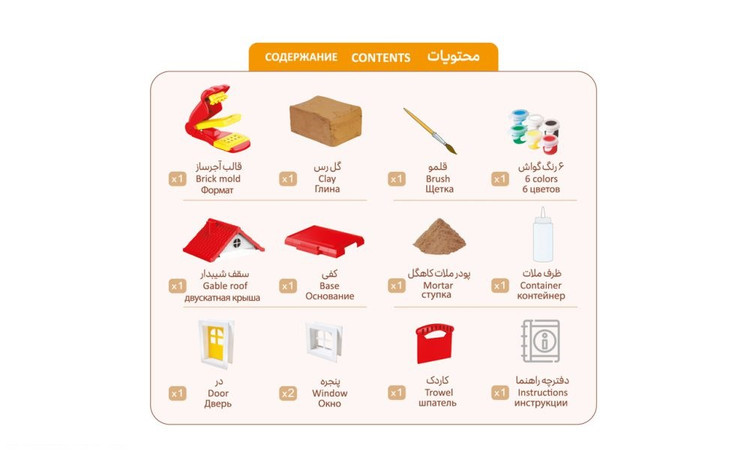 СОДЕРЖАНИЕ CONTENTS محتویات

x1 قالب آجرساز
Brick mold
Формат

x1 گل رس
Clay
Глина

x1 قلمو
Brush
Щетка

x1 ۶ رنگ گواش
6 colors
6 цветов

x1 سقف شیبدار
Gable roof
двускатная крыша

x1 کفی
Base
Основание

x1 پودر ملات کاهگل
Mortar
ступка

x1 ظرف ملات
Container
контейнер

x1 در
Door
Дверь

x2 پنجره
Window
Окно

x1 کاردک
Trowel
шпатель

x1 دفترچه راهنما
Instructions
инструкции